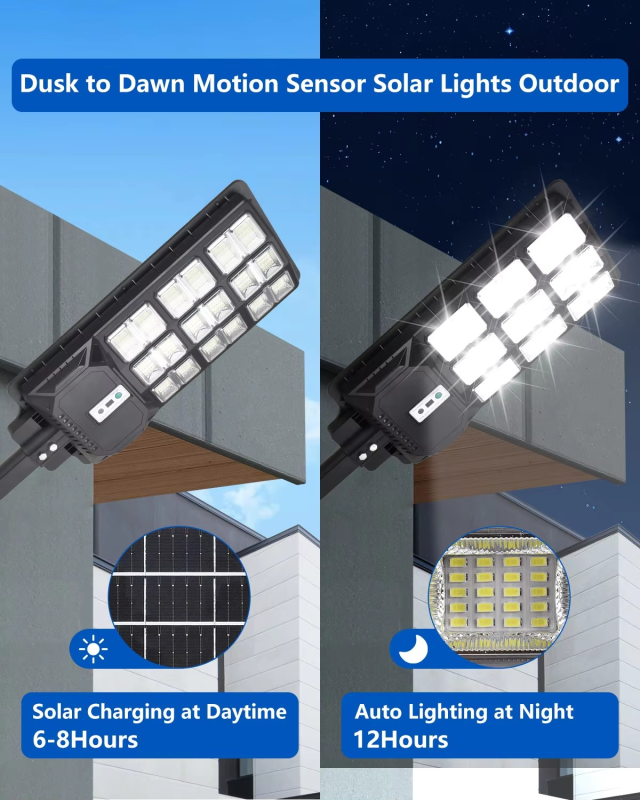 Dusk to Dawn Motion Sensor Solar Lights Outdoor

Solar Charging at Daytime
6-8Hours

Auto Lighting at Night
12Hours